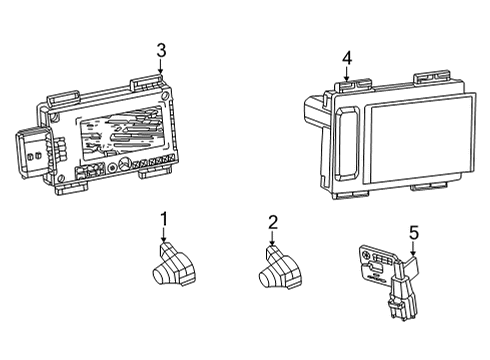 3
4
1
2
5