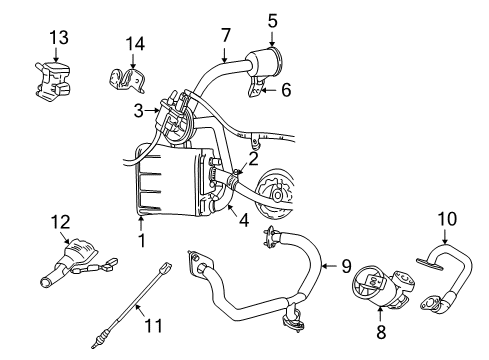 13
14
7
5
6
3
2
4
1
12
10
9
8
11