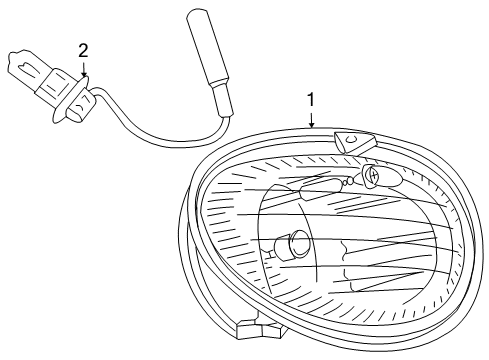 2

1