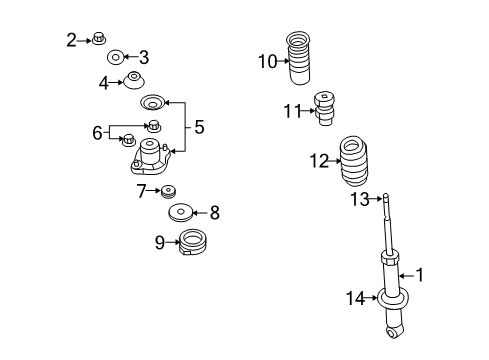 2
3
4
5
6
7
8
9
10
11
12
13
1
14