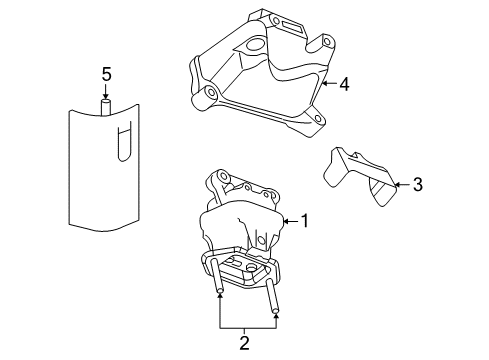 5
4
3
1
2