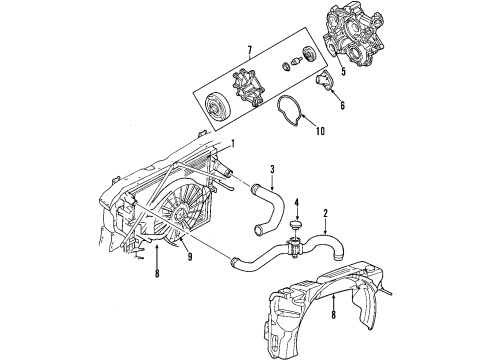 7
5
6
10
1
3
4
2
9
8
8