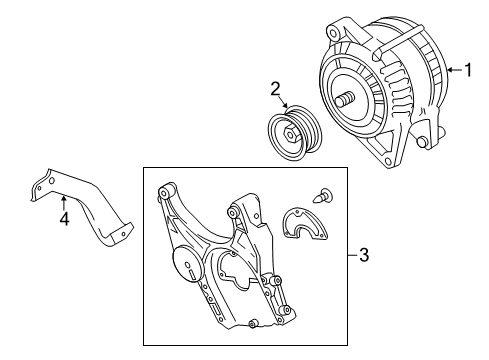 1
2
4
3