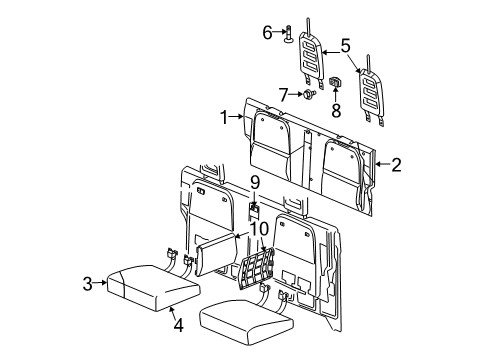 6
5
7
8
1
2
9
10
3
4