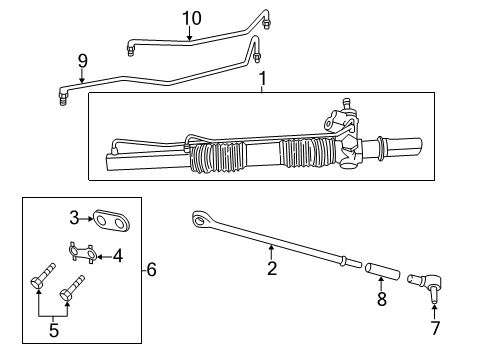 10
9
1
3
4
6
5
2
8
7