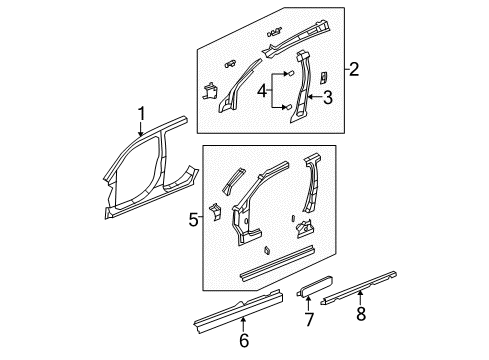 2
4
3
1
5
7
8
6