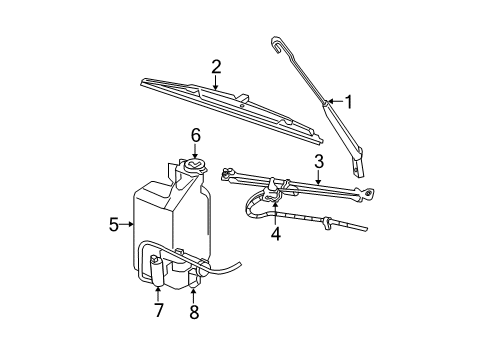 2
1
6
3
5
4
7
8