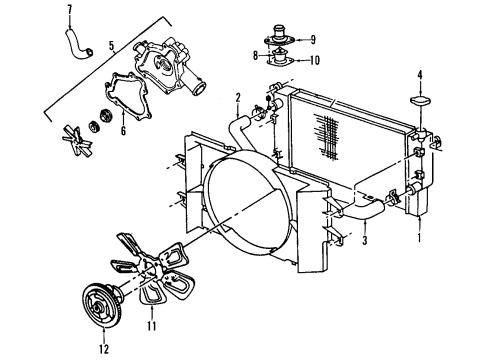 7
5
9
8
10
4
2
6
3
1
11
12