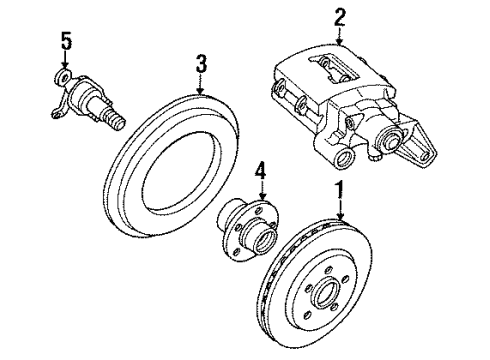 5
3
2
4
1