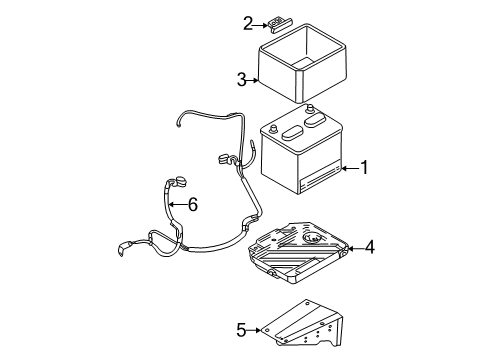 2
3
1
6
4
5