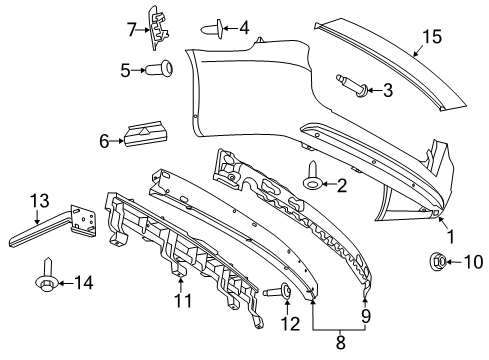 7
4
15
5
3
6
2
13
1
10
14
11
12
9
8