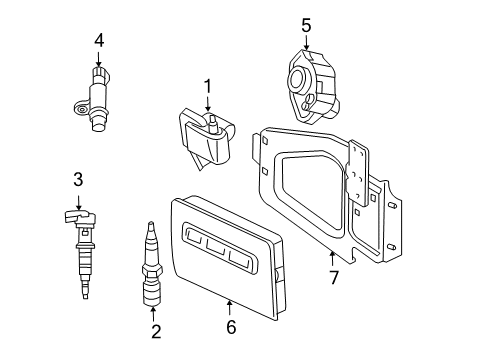 4
5
1
3
7
2
6