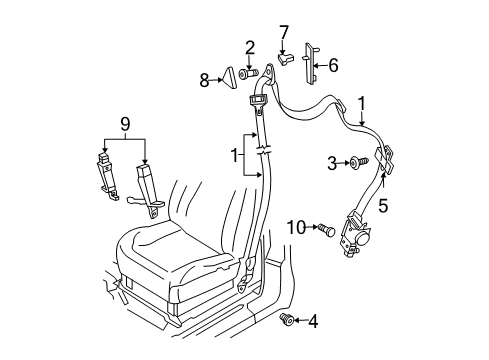 7
2
6
8
1
9
1
3
5
10
4