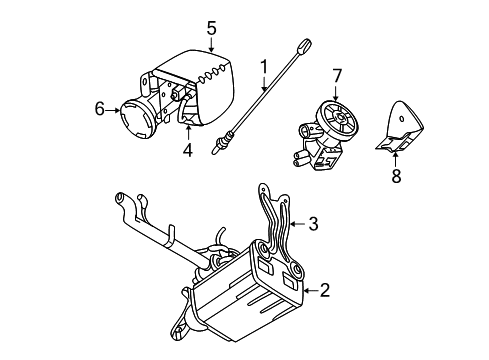 5
1
7
6
4
8
3
2