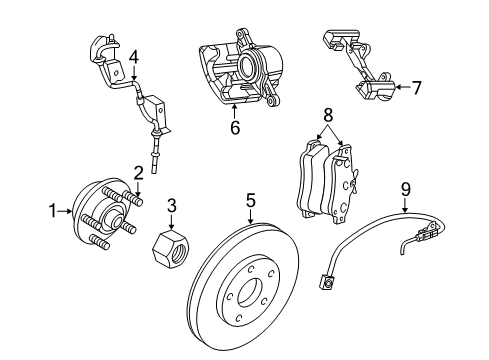 4
6
7
8
2
1
3
5
9