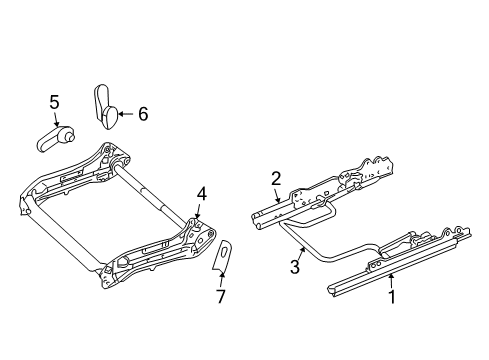 5
6
2
4
3
7
1