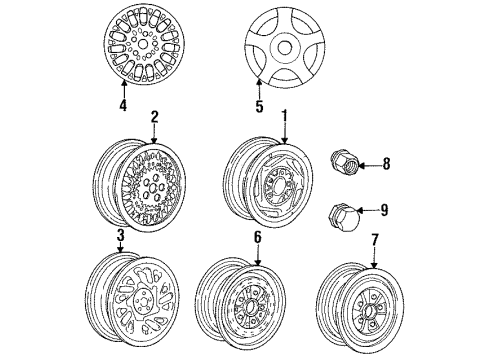 4
5
2
1
8
9
3
6
7