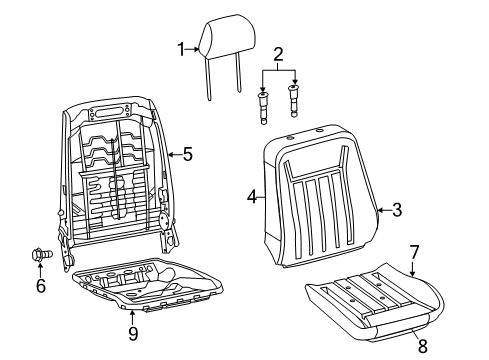 1
2
5
4
3
6
7
9
8