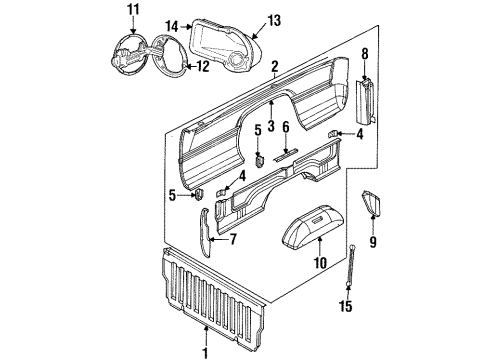 11
14
13
12
2
8
3
5
6
4
4
5
7
9
10
15
1