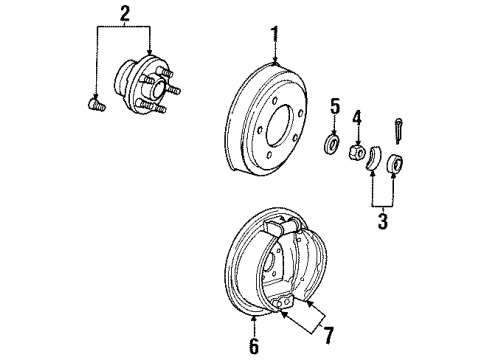 2
1
5
4
3
6
7