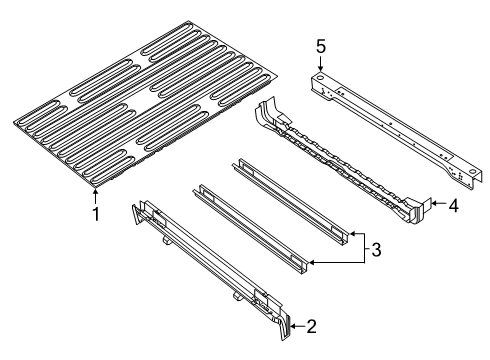 5
1
4
3
2