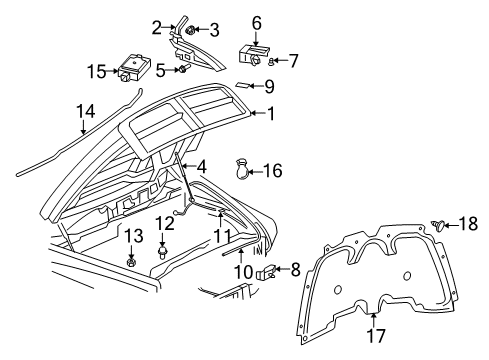 2
3
6
7
15
5
9
14
1
4
16
12
13
11
18
10
8
17