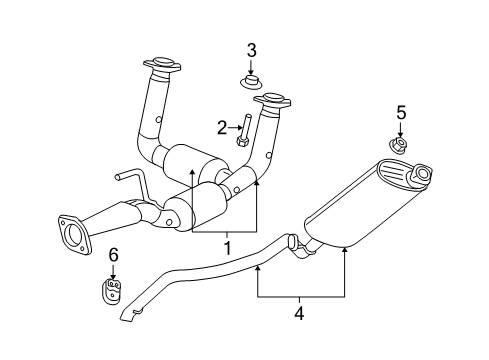 3
2
5
1
6
4