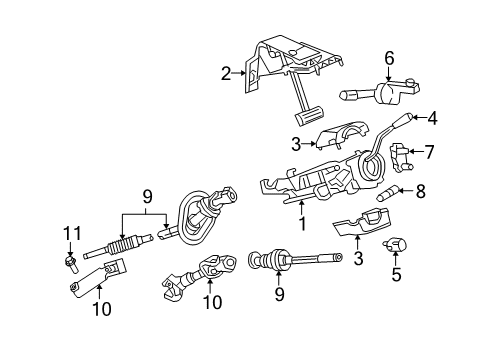 2
6
4
3
7
8
9
1
11
3
5
10
10
9