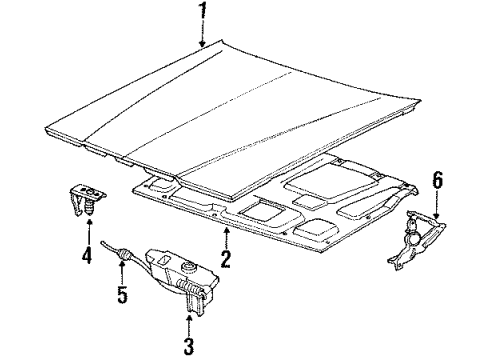 1
6
4
2
5
3