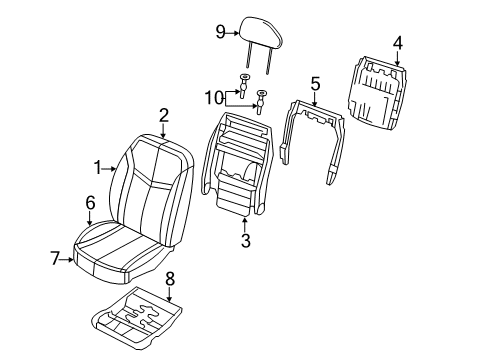 9
4
10
5
2
1
6
3
7
8