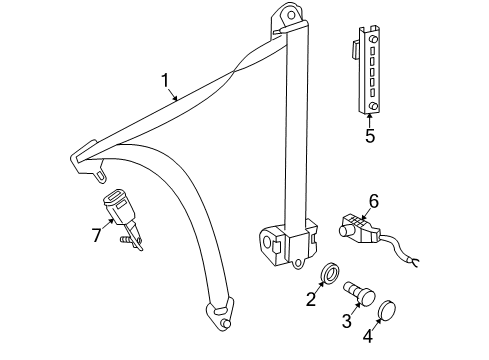 1
5
6
7
2
3
4