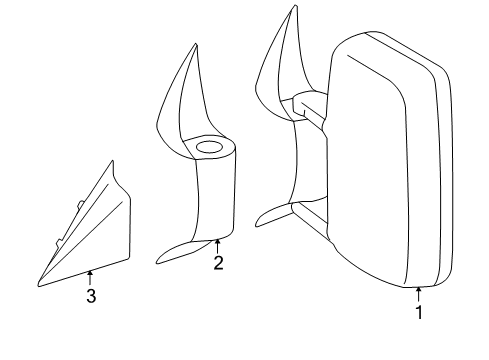 3

2

1