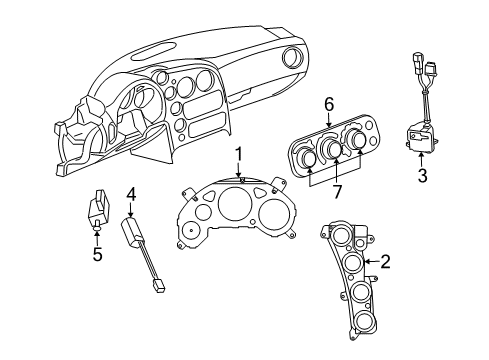 6
3
1
7
4
5
2