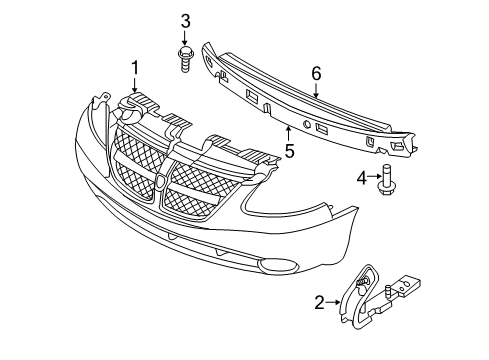 3
1
6
5
4
2