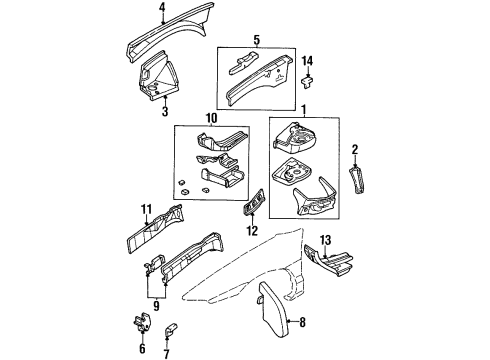 4
5
14
3
10
1
2
11
12
13
9
8
6
7