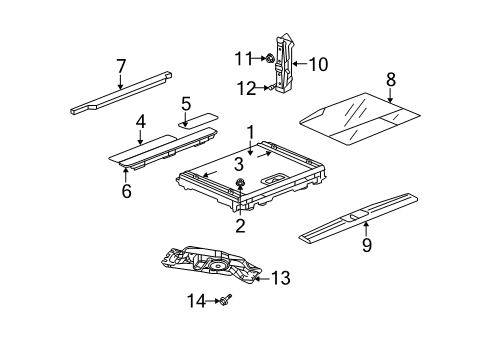 7
11
10
12
8
5
4
1
3
6
2
9
13
14