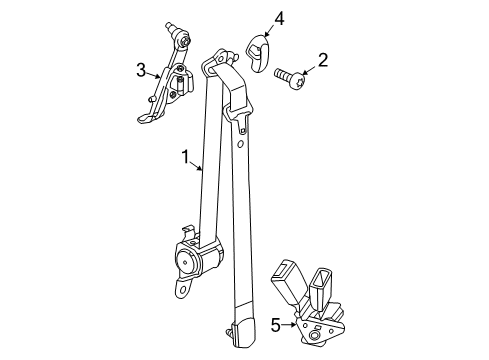 4
2
3
1
5