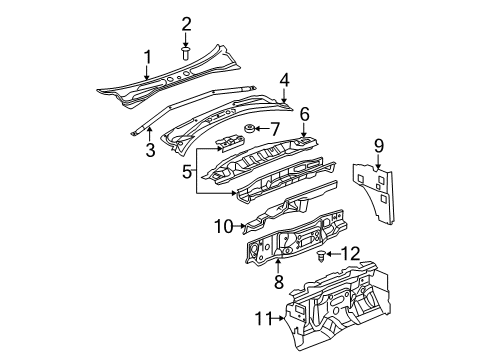 2
1
4
3
6
7
5
9
10
12
8
11