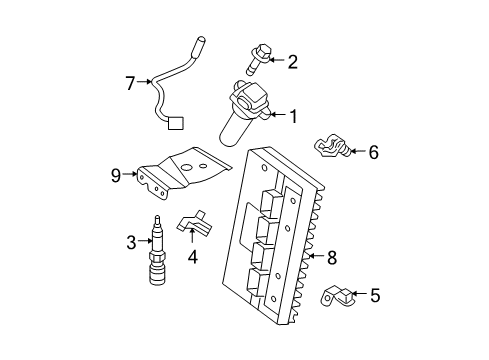 7
2
1
6
9
3
4
8
5