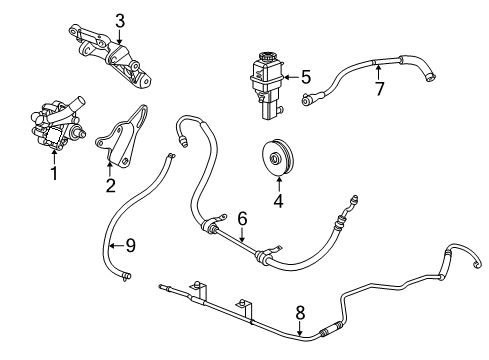 3
5
7
1
2
4
6
9
8