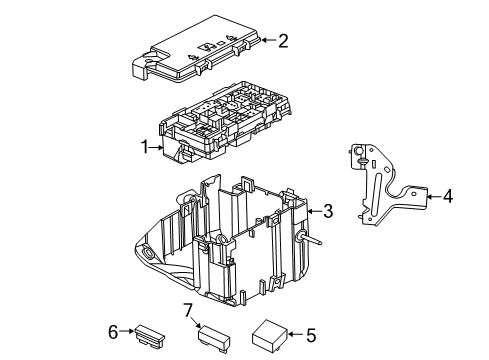 2
1
4
3
7
6
5