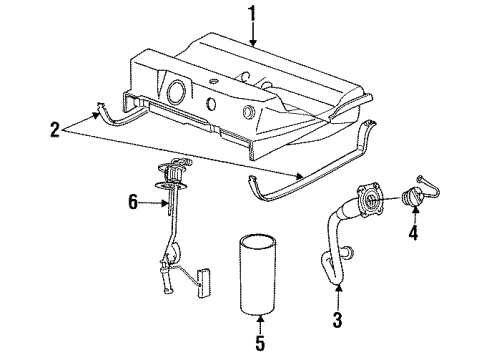 1
2
6
4
3
5