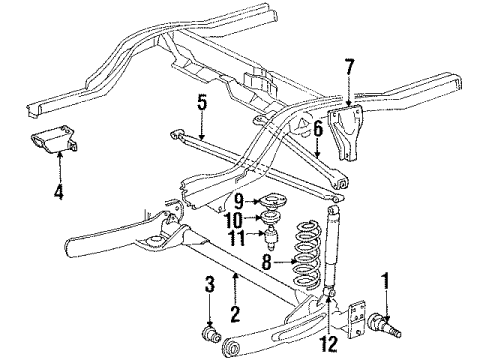 7
5
6
4
9
10
11
8
3
2
1
12