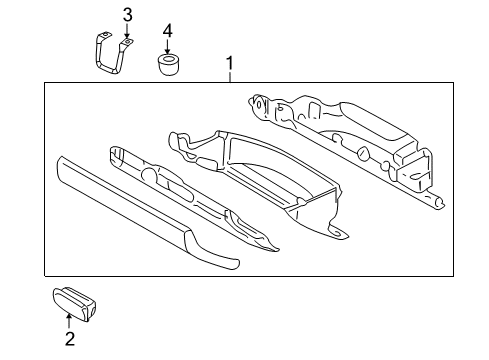 3
4
1
2