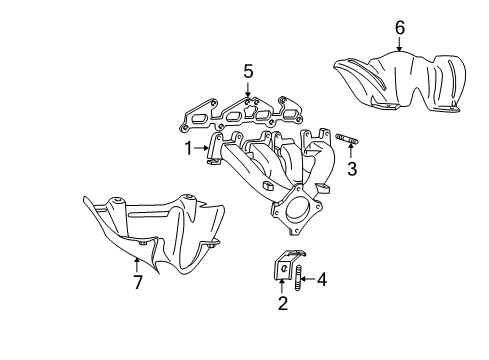 6
5
1
3
7
4
2