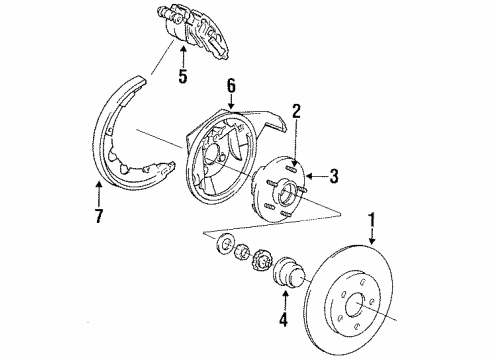 5
6
2
3
7
1
4