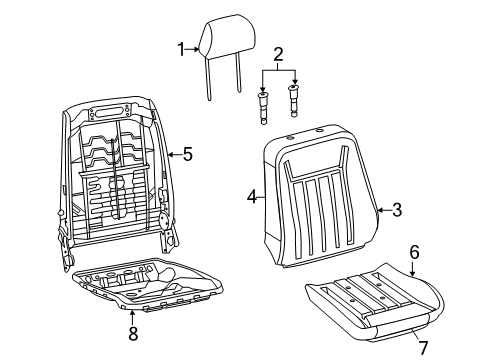 1
2
5
4
3
6
8
7