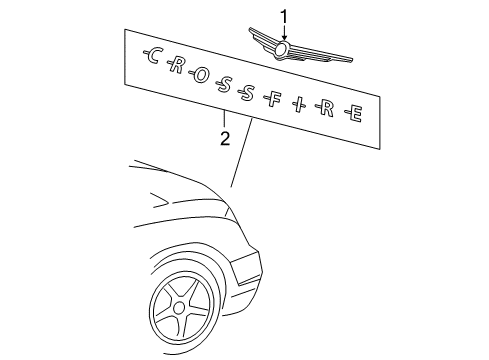 1

C R O S S F I R E

2