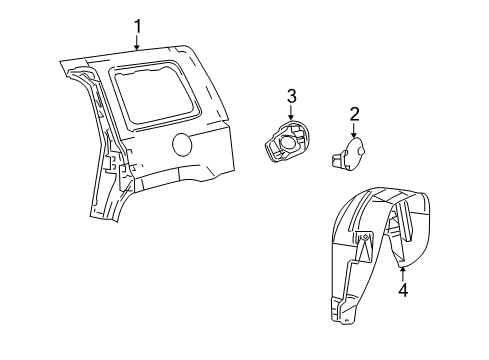 1
3
2
4