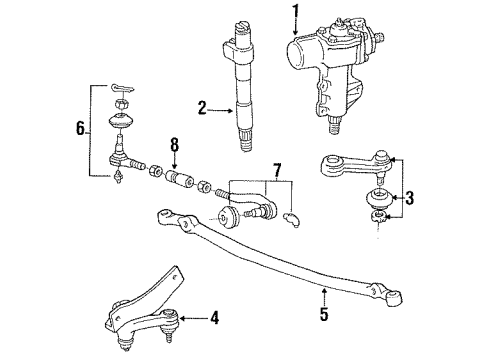 1
2
6
8
7
3
5
4